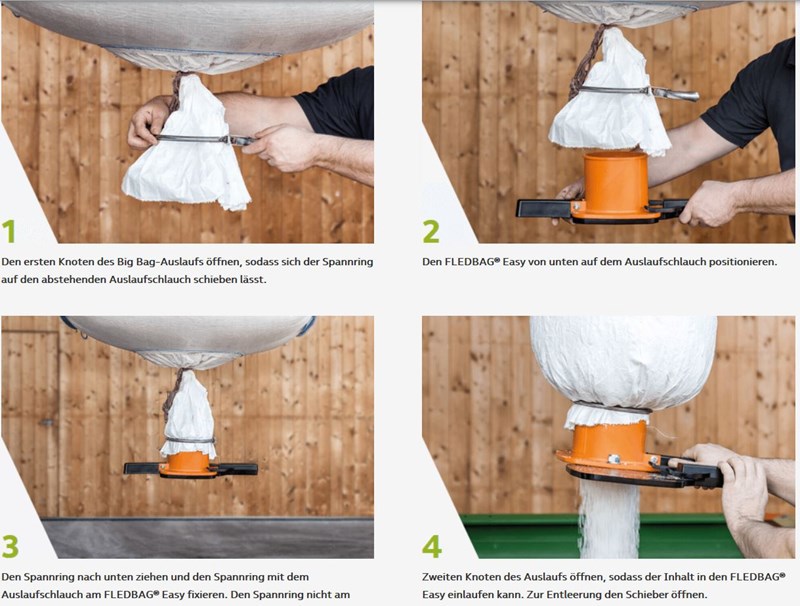 1

Den ersten Knoten des Big Bag-Auslaufs öffnen, sodass sich der Spannring auf den abstehenden Auslaufschlauch schieben lässt.

2

Den FLEDBAG® Easy von unten auf dem Auslaufschlauch positionieren.

3

Den Spannring nach unten ziehen und den Spannring mit dem Auslaufschlauch am FLEDBAG® Easy fixieren. Den Spannring nicht am

4

Zweiten Knoten des Auslaufs öffnen, sodass der Inhalt in den FLEDBAG® Easy einlaufen kann. Zur Entleerung den Schieber öffnen.